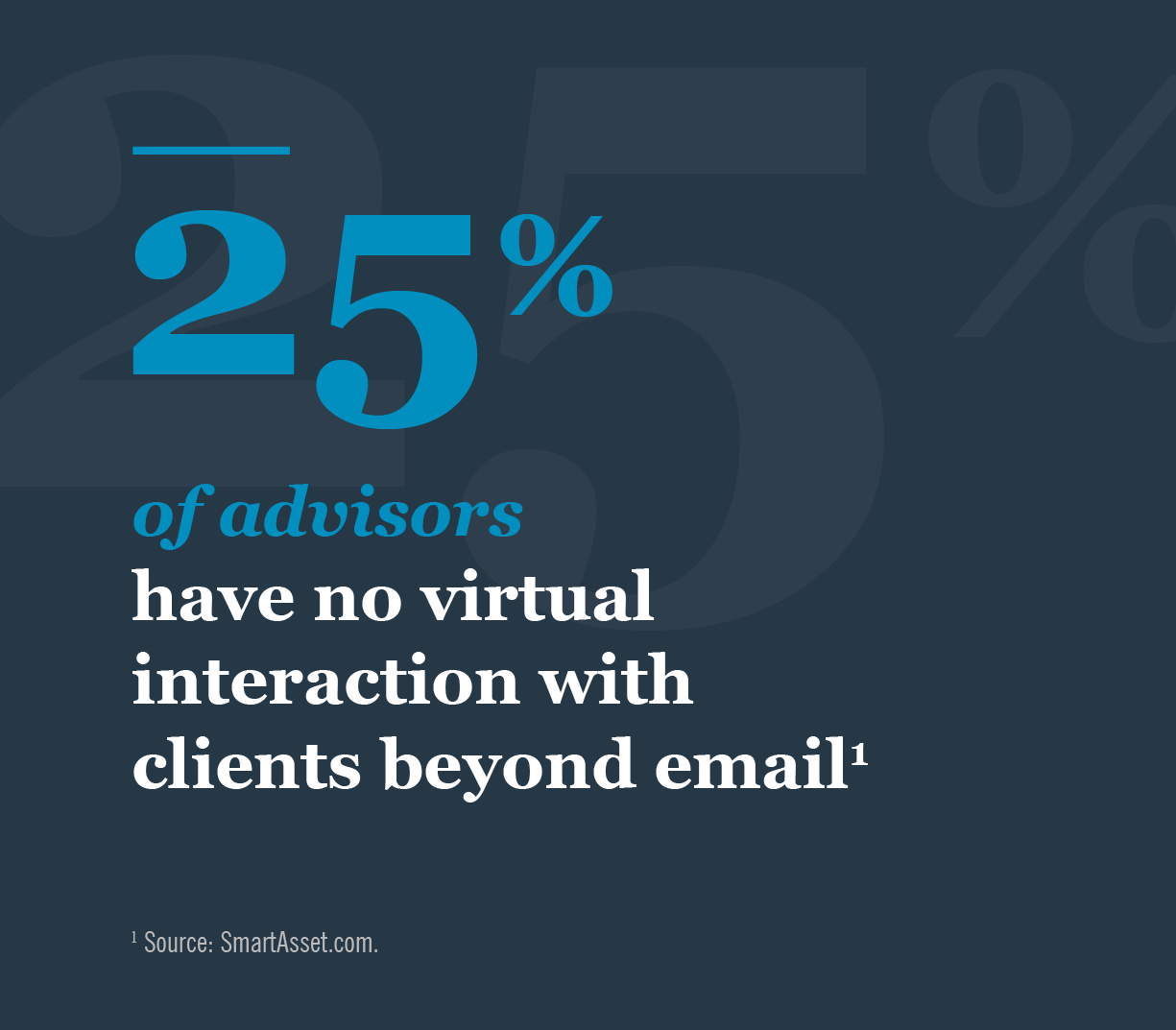 25%

of advisors have no virtual interaction with clients beyond email$^1$

$^1$ Source: SmartAsset.com.